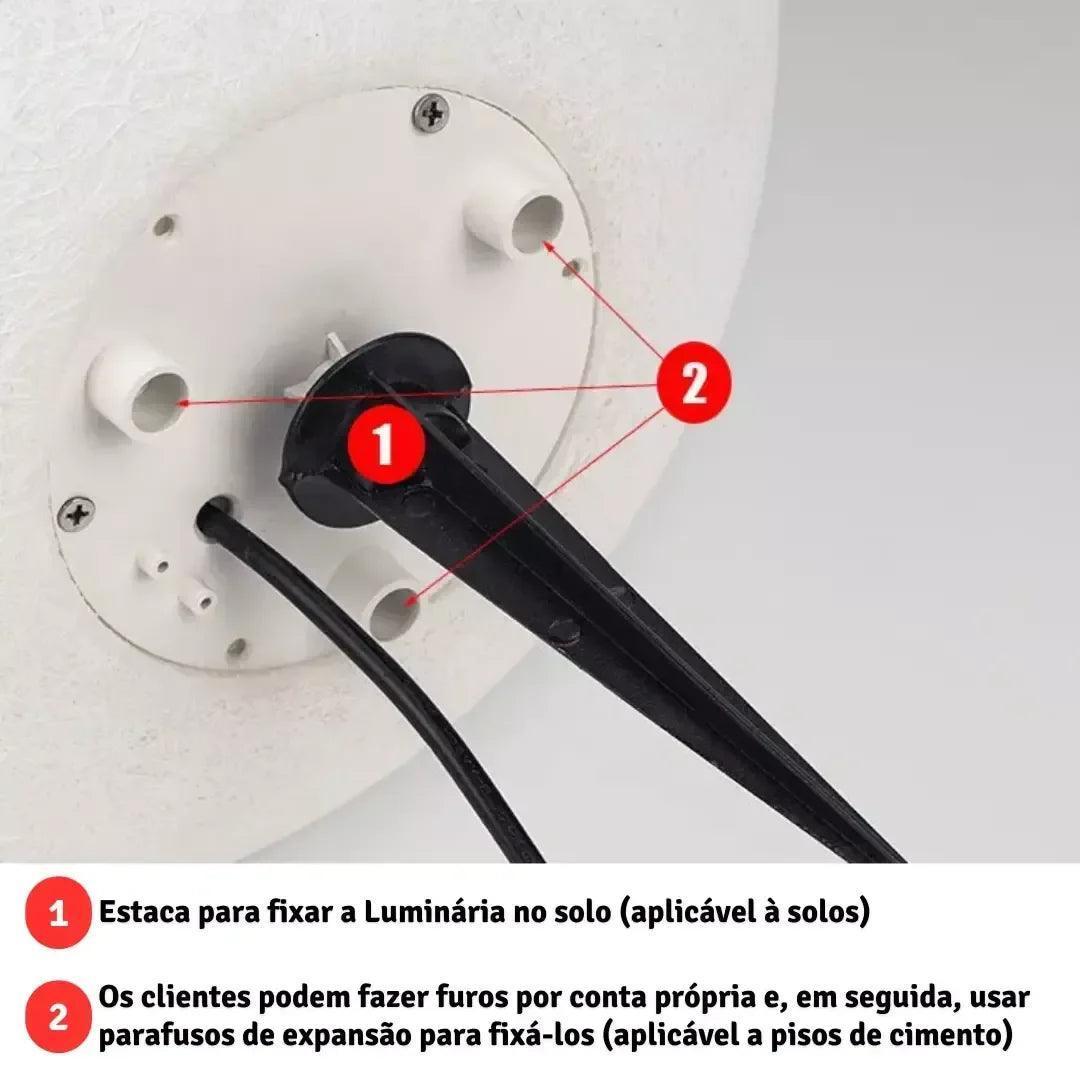 2

1

1 Estaca para fixar a Luminária no solo (aplicável à solos)

2 Os clientes podem fazer furos por conta própria e, em seguida, usar parafusos de expansão para fixá-los (aplicável a pisos de cimento)